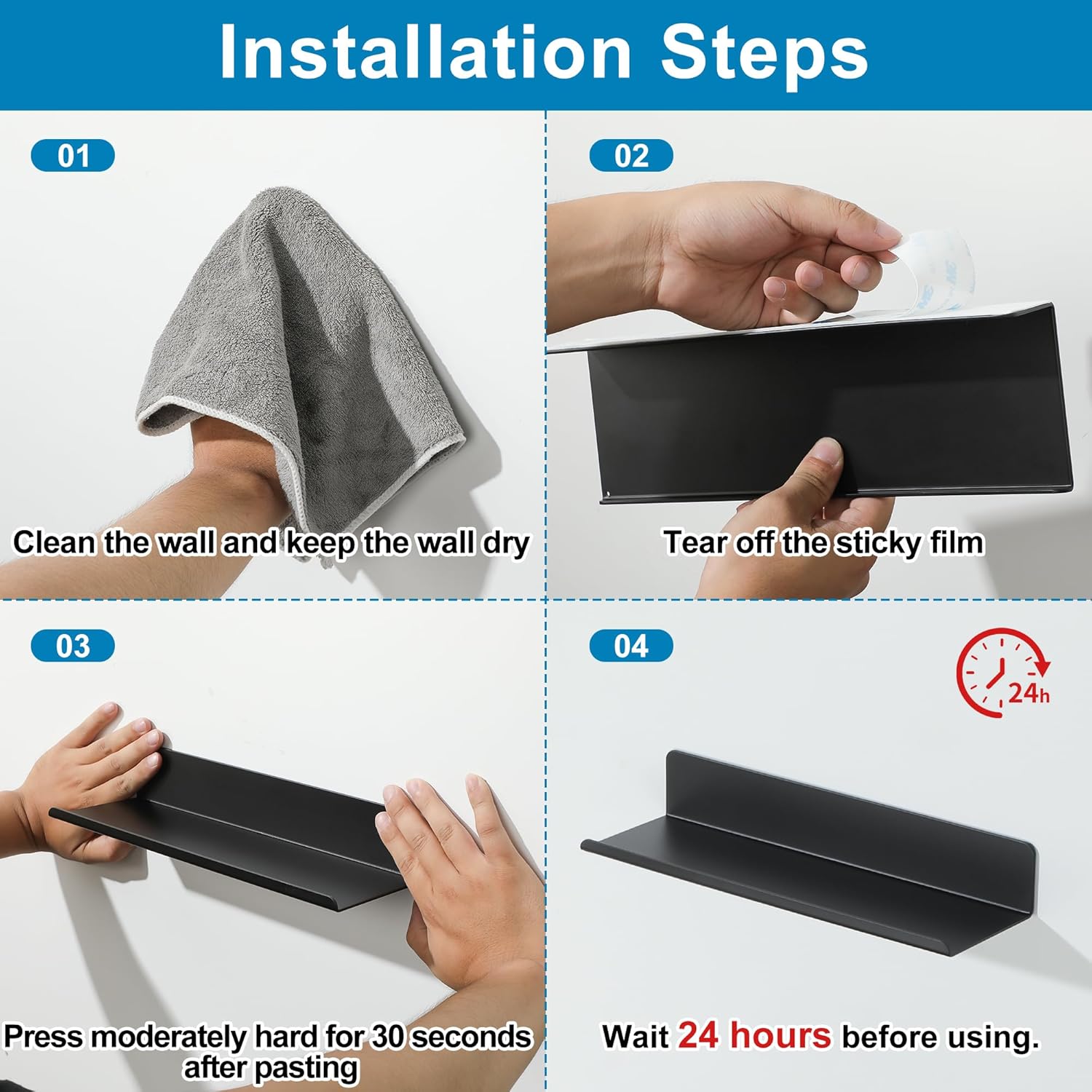 Installation Steps

01

Clean the wall and keep the wall dry

02

Tear off the sticky film

03

Press moderately hard for 30 seconds after pasting

04

24h

Wait 24 hours before using.