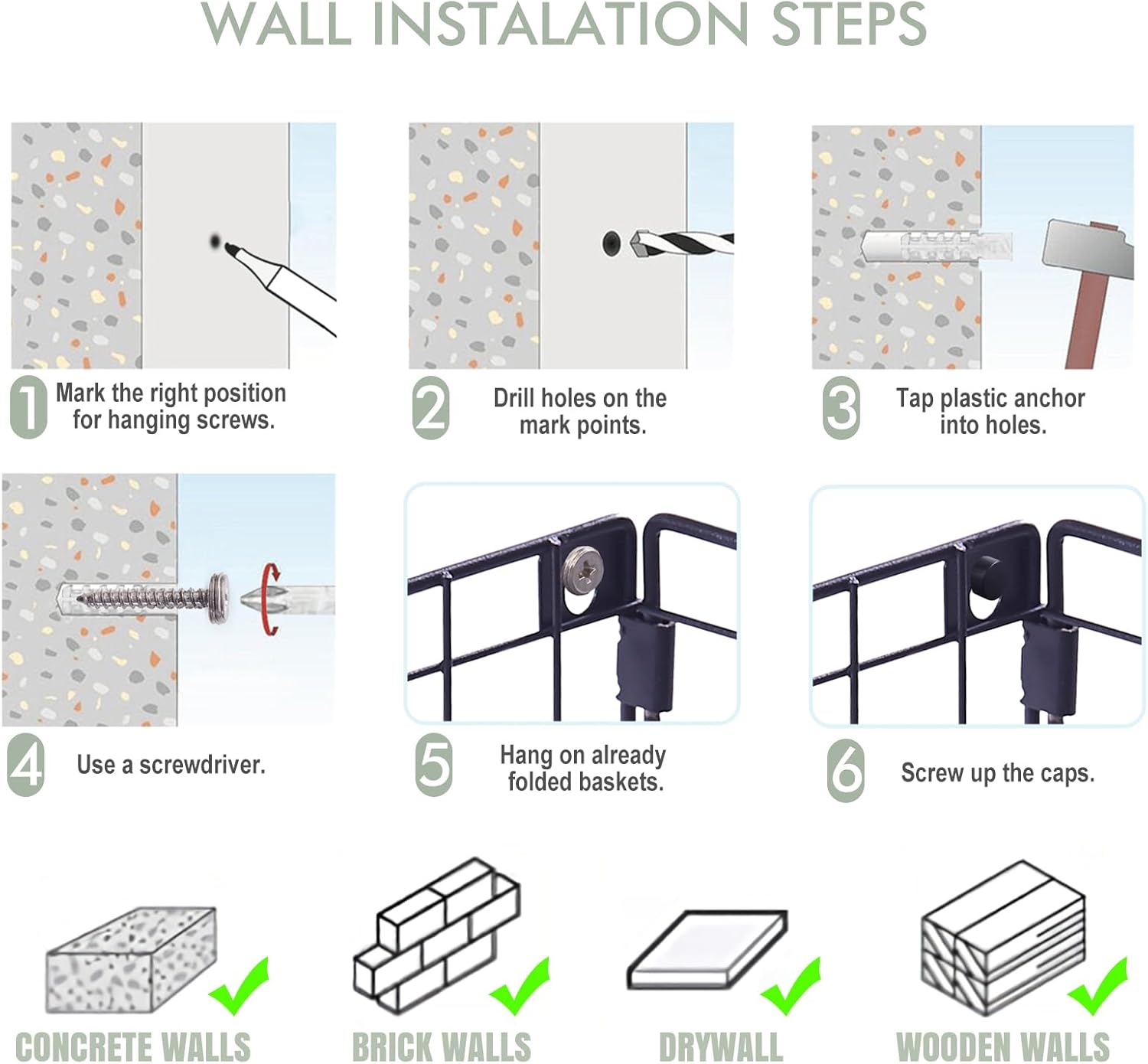 WALL INSTALATION STEPS

1 Mark the right position for hanging screws.

2 Drill holes on the mark points.

3 Tap plastic anchor into holes.

4 Use a screwdriver.

5 Hang on already folded baskets.

6 Screw up the caps.

CONCRETE WALLS

BRICK WALLS

DRYWALL

WOODEN WALLS