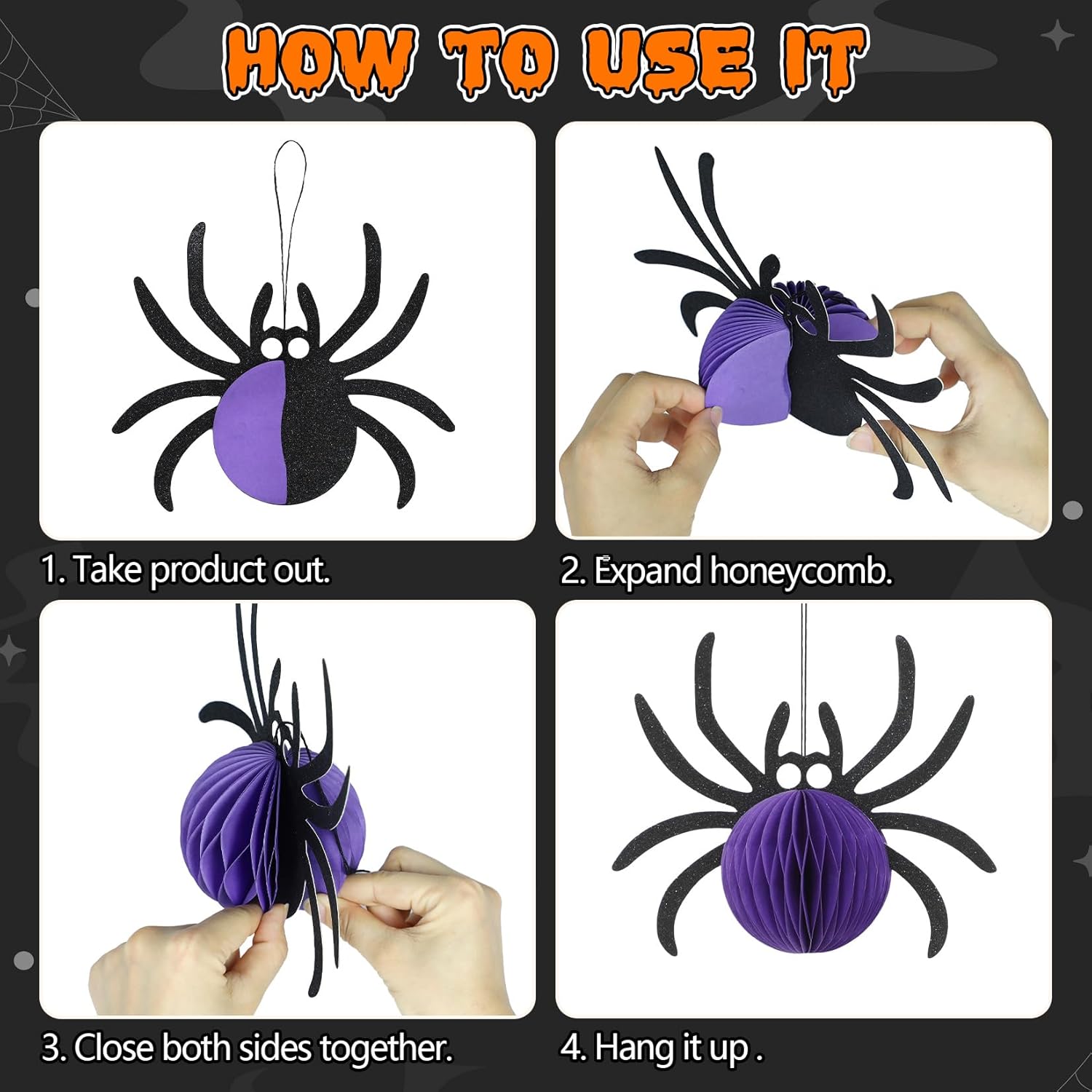 HOW TO USE IT

1. Take product out.

2. Expand honeycomb.

3. Close both sides together.

4. Hang it up .