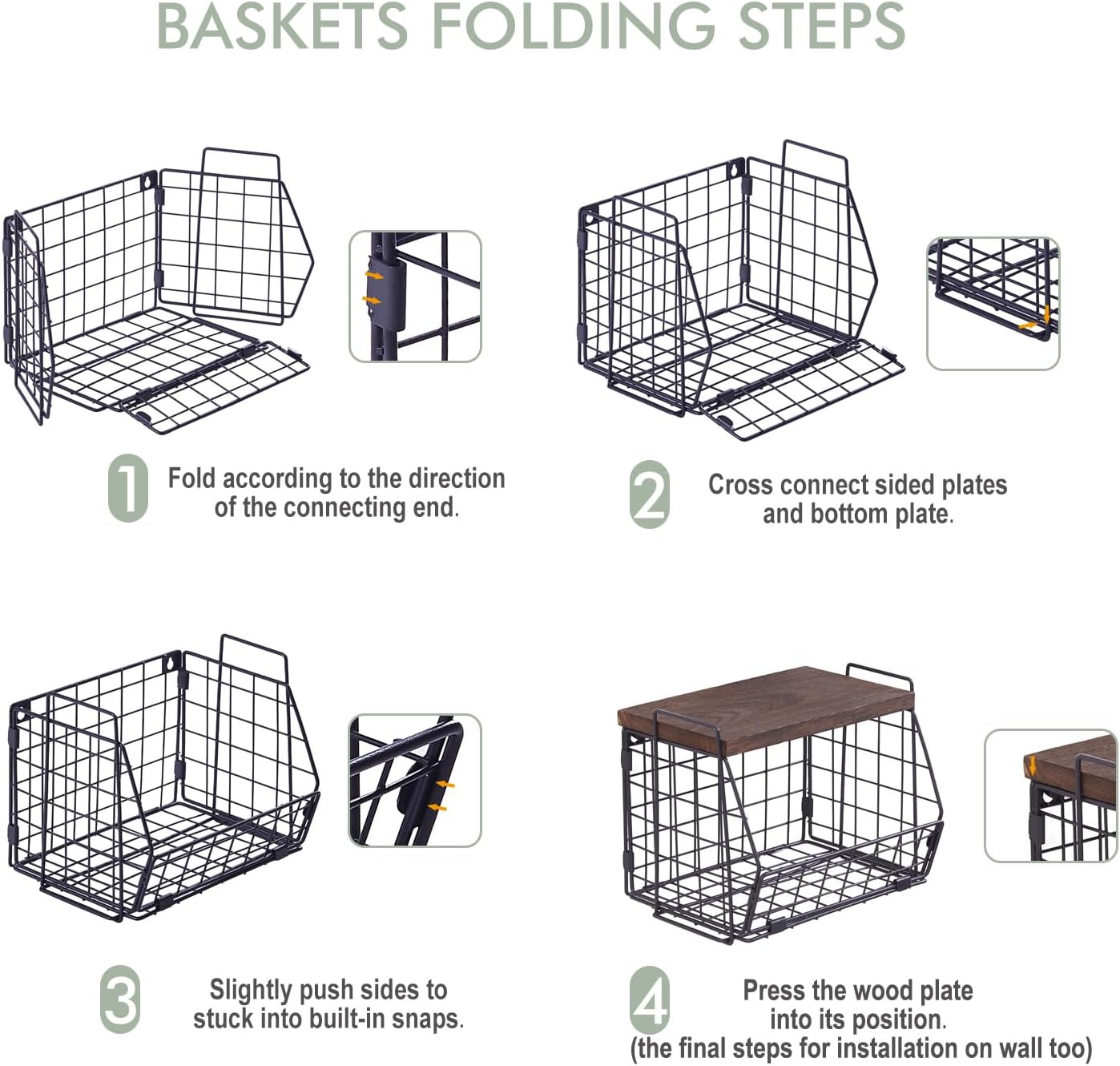 BASKETS FOLDING STEPS

1 Fold according to the direction of the connecting end.

2 Cross connect sided plates and bottom plate.

3 Slightly push sides to stuck into built-in snaps.

4 Press the wood plate into its position. (the final steps for installation on wall too)