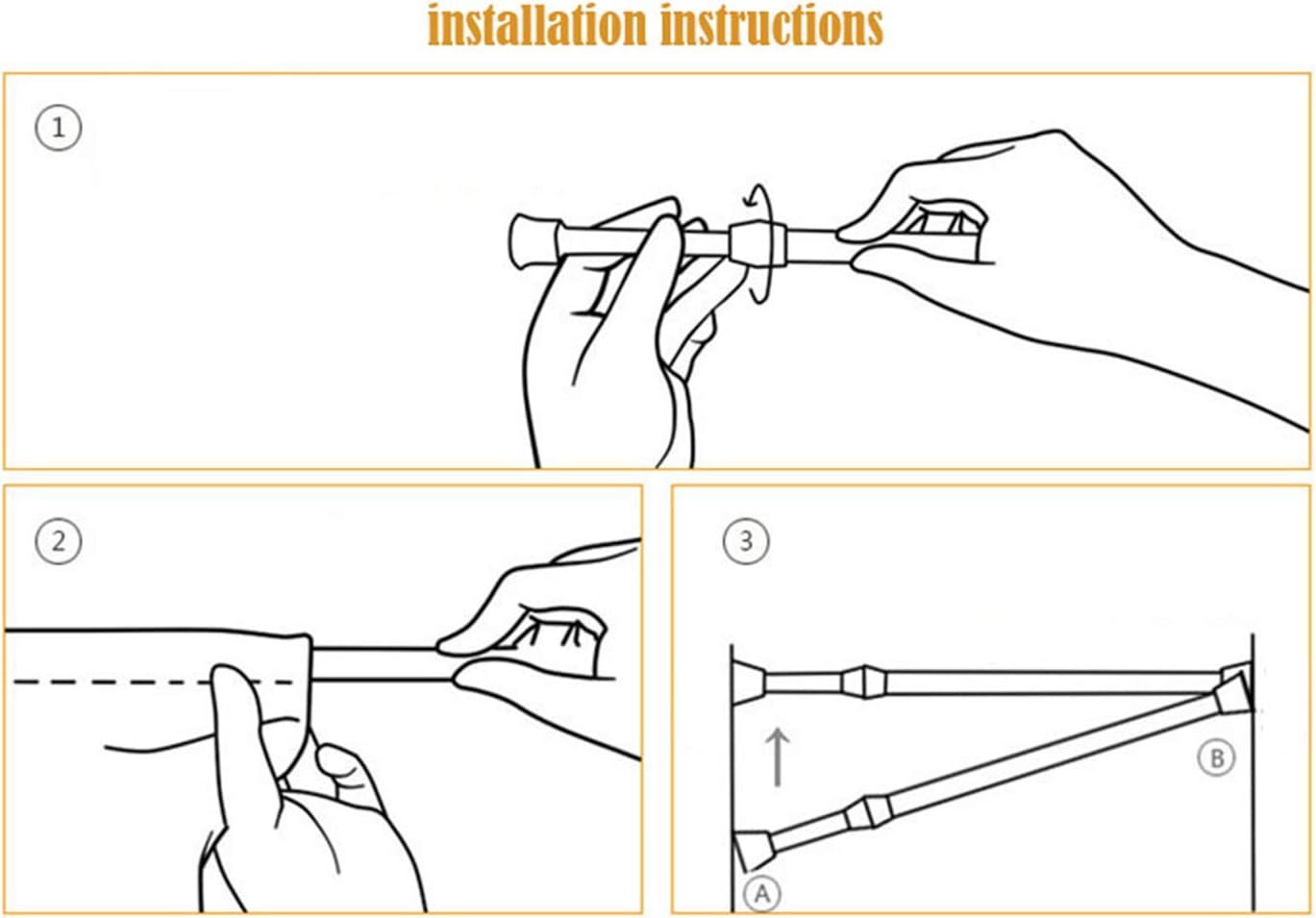 installation instructions

①

②

③

Ⓑ

Ⓐ