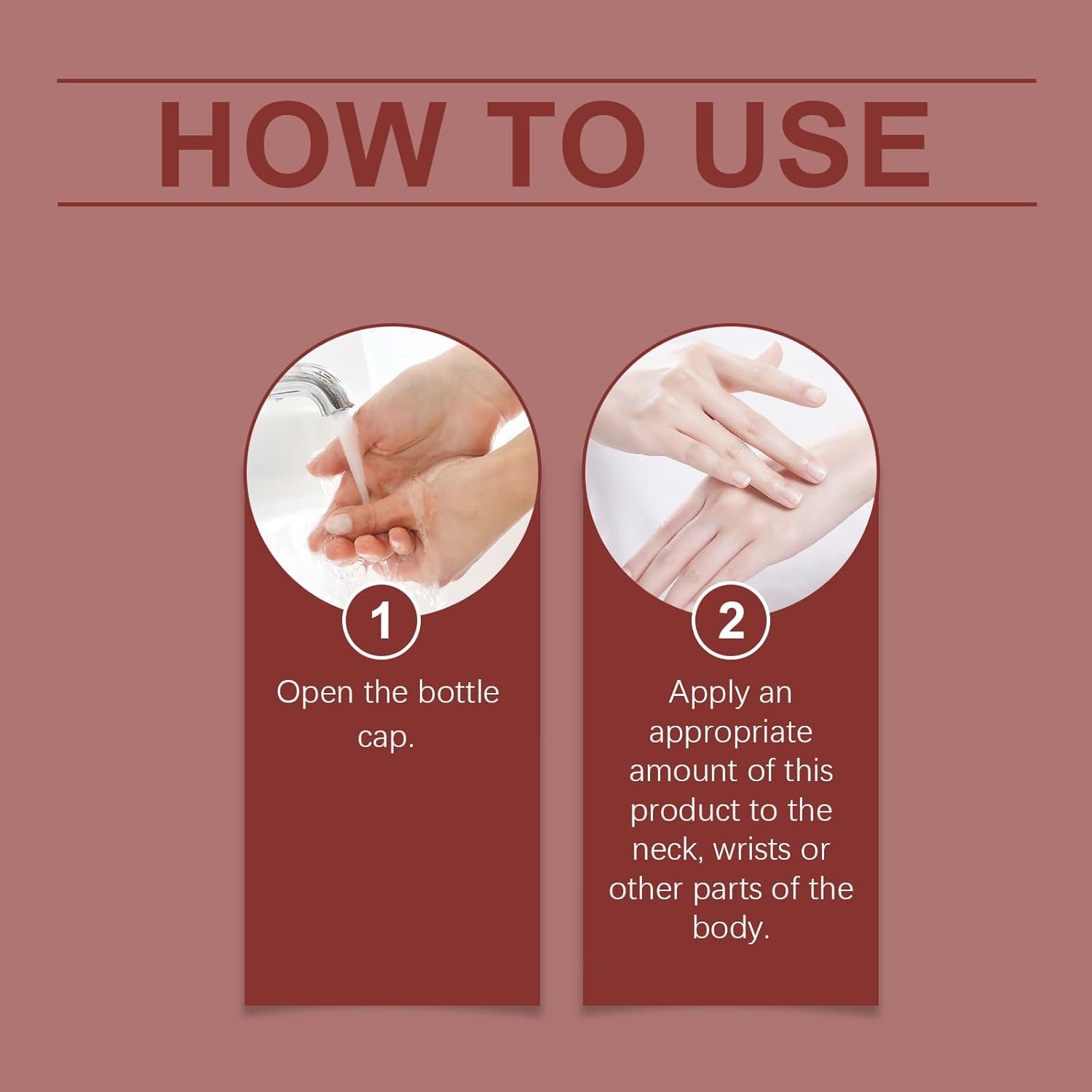 HOW TO USE

1

Open the bottle cap.

2

Apply an appropriate amount of this product to the neck, wrists or other parts of the body.