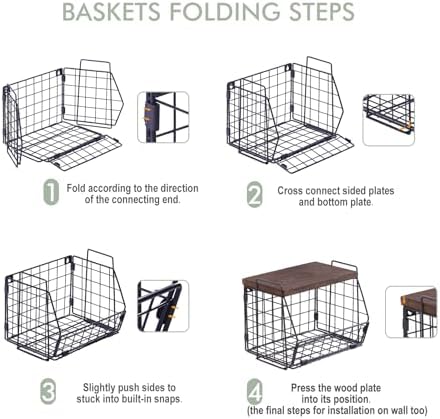 BASKETS FOLDING STEPS

1 Fold according to the direction of the connecting end.

2 Cross connect sided plates and bottom plate.

3 Slightly push sides to stuck into built-in snaps.

4 Press the wood plate into its position. (the final steps for installation on wall too)