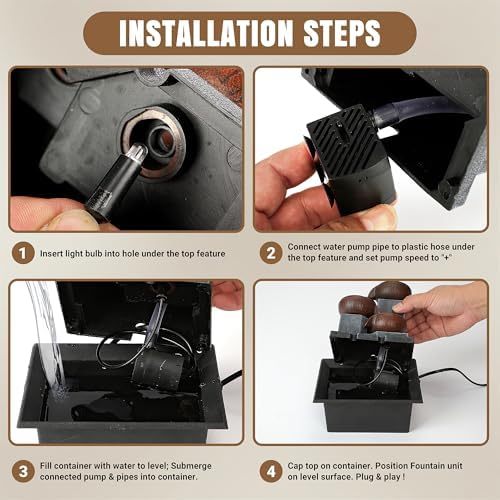 INSTALLATION STEPS

1 Insert light bulb into hole under the top feature

2 Connect water pump pipe to plastic hose under the top feature and set pump speed to "+"

3 Fill container with water to level; Submerge connected pump & pipes into container.

4 Cap top on container. Position Fountain unit on level surface. Plug & play !