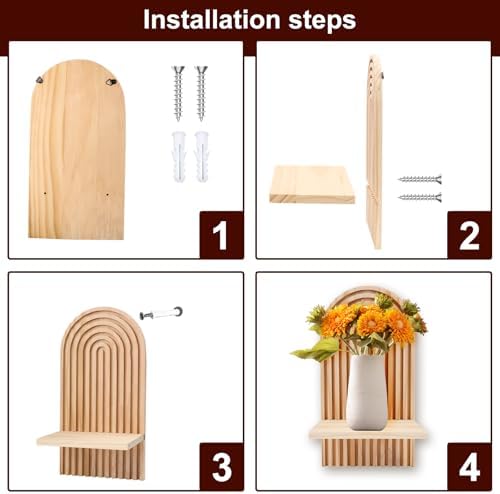 Installation steps

1

2

3

4