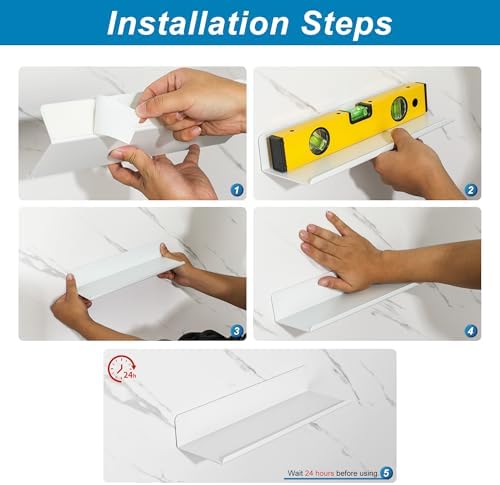 Installation Steps

1

2

3

4

24h

Wait 24 hours before using 5